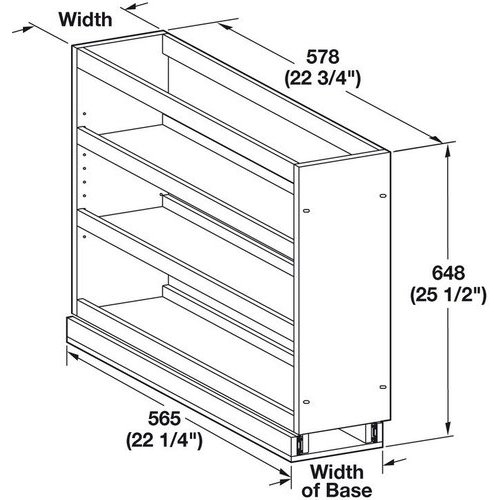 Width

578
(22 3/4")

648
(25 1/2")

565
(22 1/4")

Width
of Base