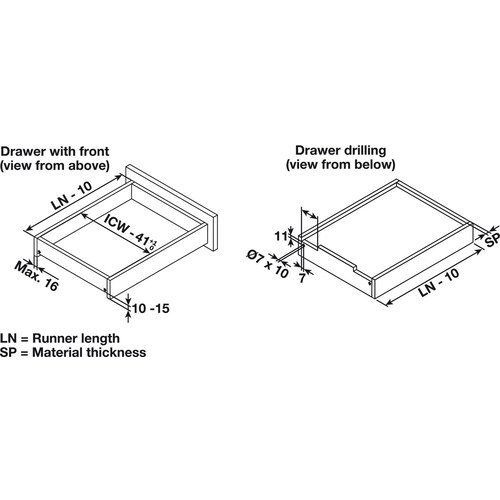 Drawer with front
(view from above)

LN - 10

ICW - $41^{+1}_{0}$

Max. 16

10 -15

LN = Runner length
SP = Material thickness

Drawer drilling
(view from below)

11

Ø7 x 10

7

SP

LN - 10